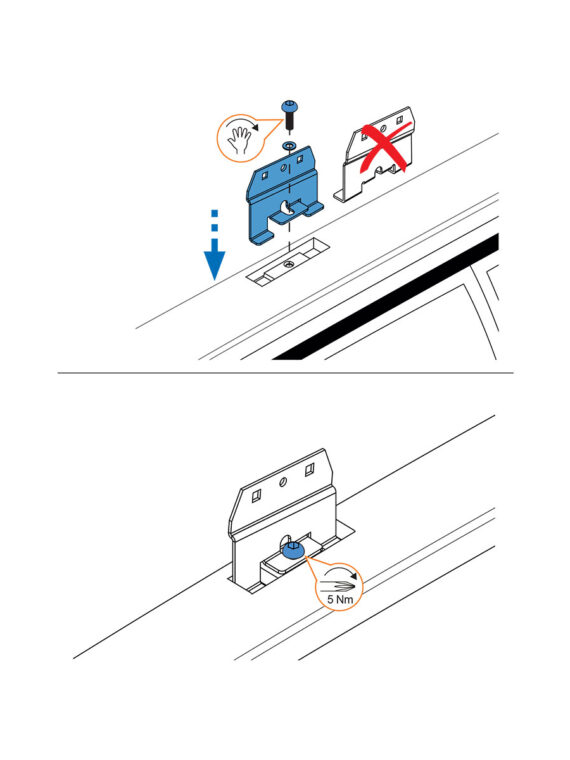 5 Nm