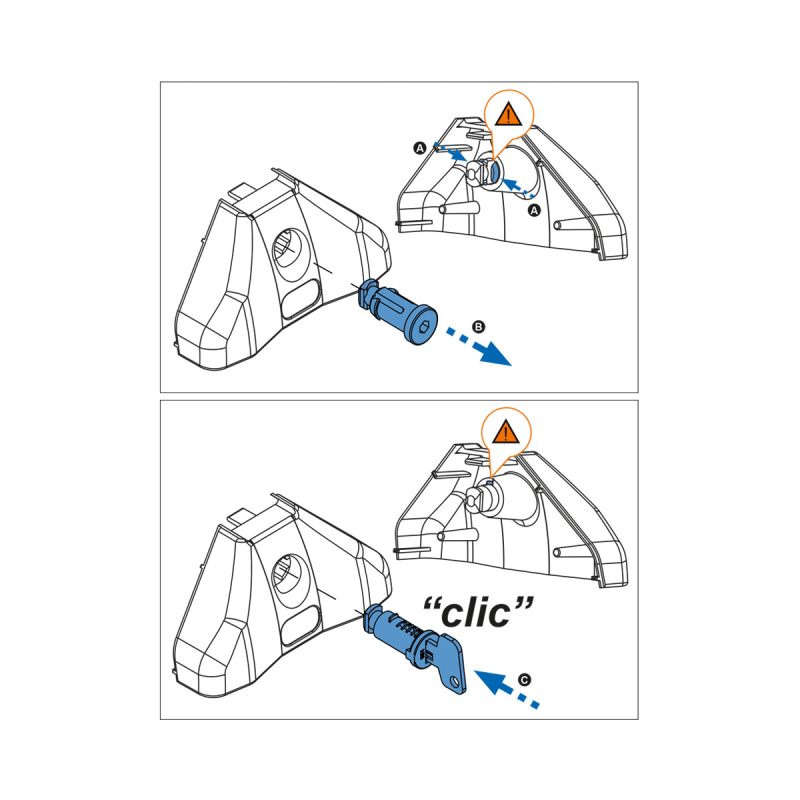 A
A
B
"clic"
C