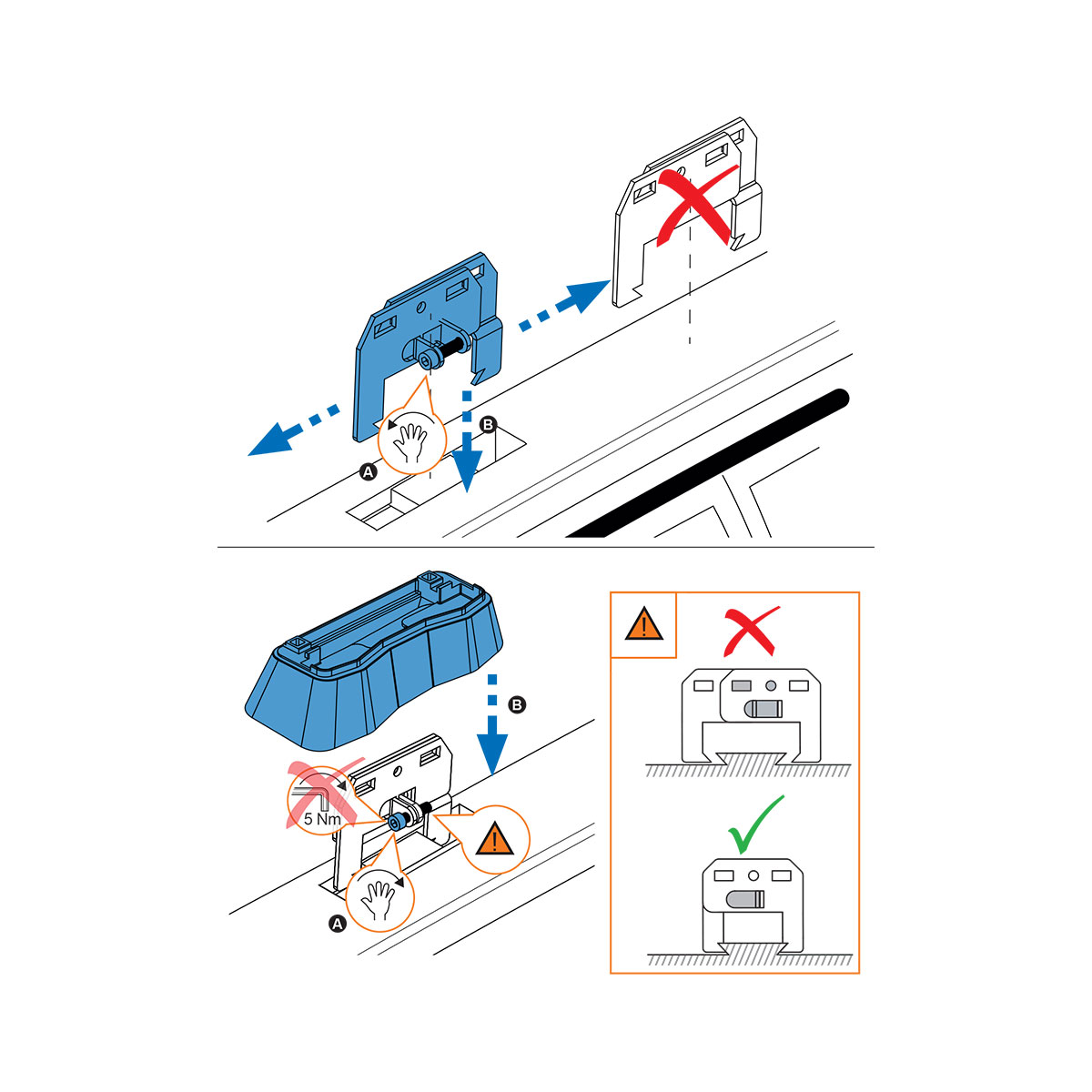 B
A
B
5 Nm
A