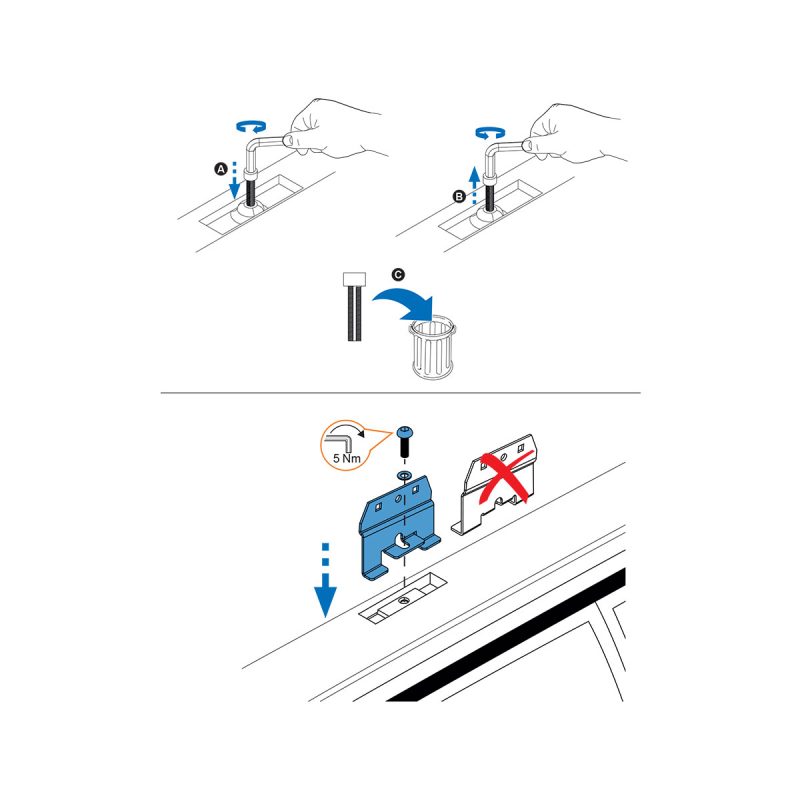 A

B

C

5 Nm