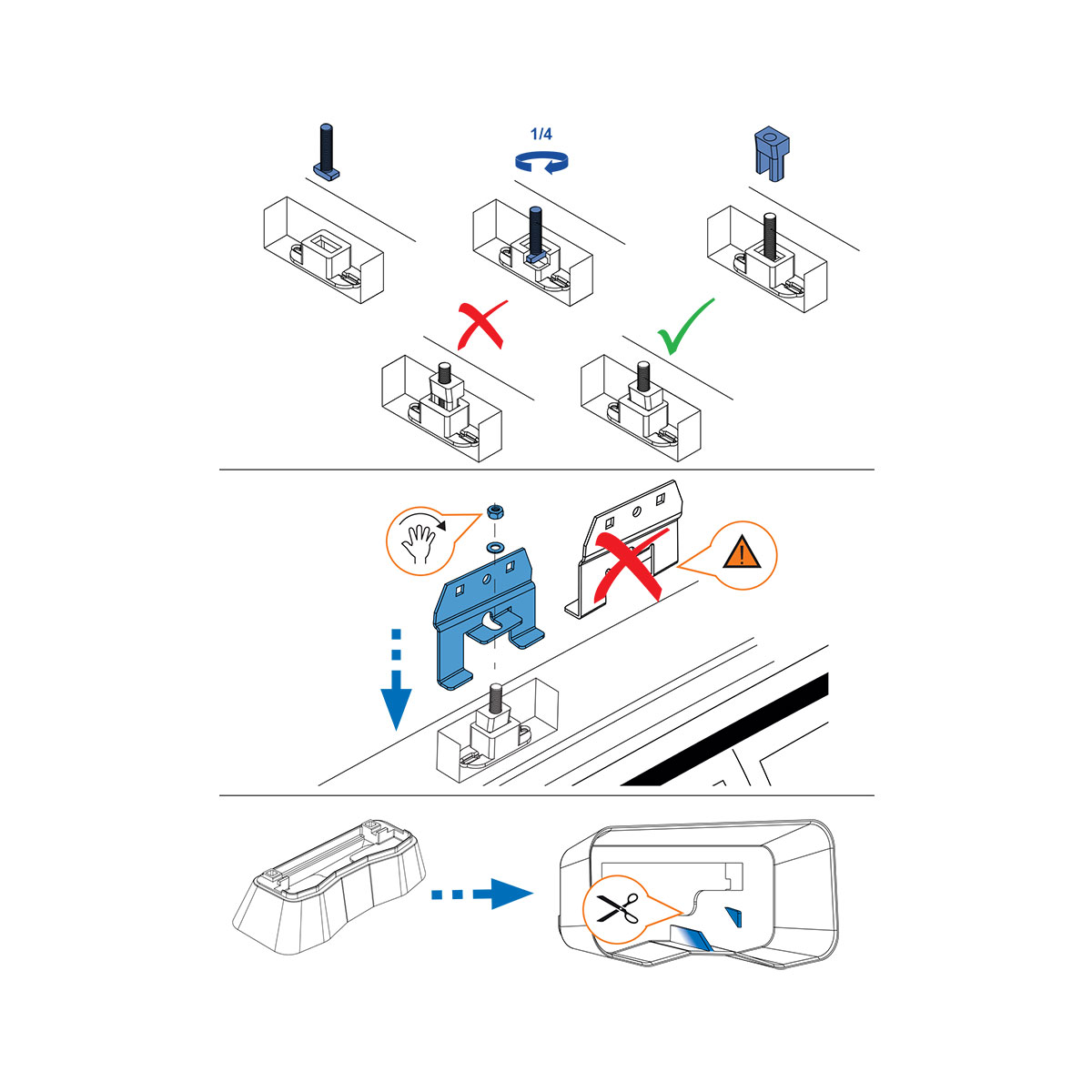 1/4