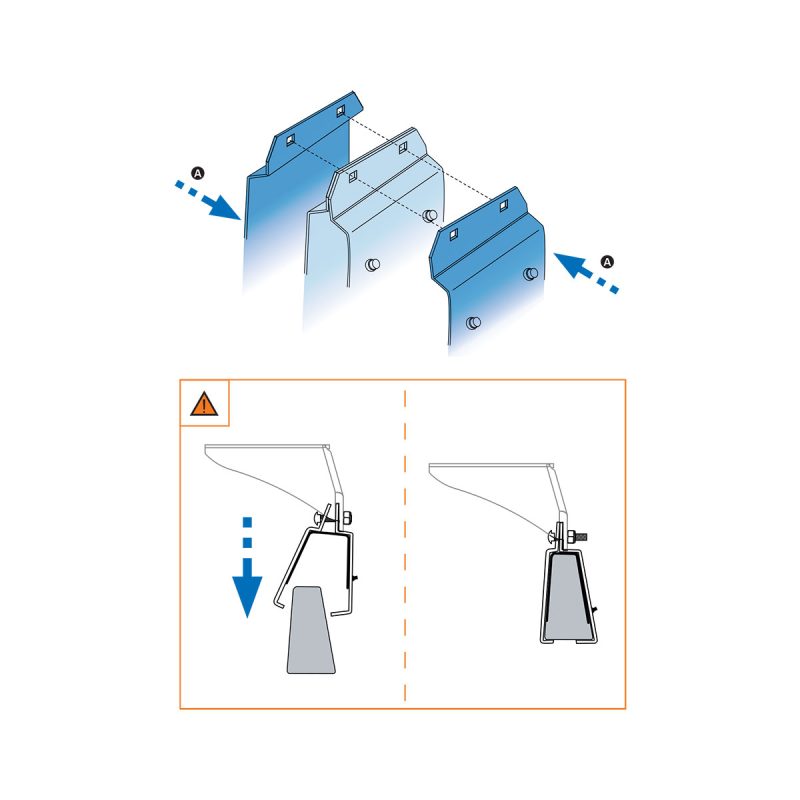 A
A