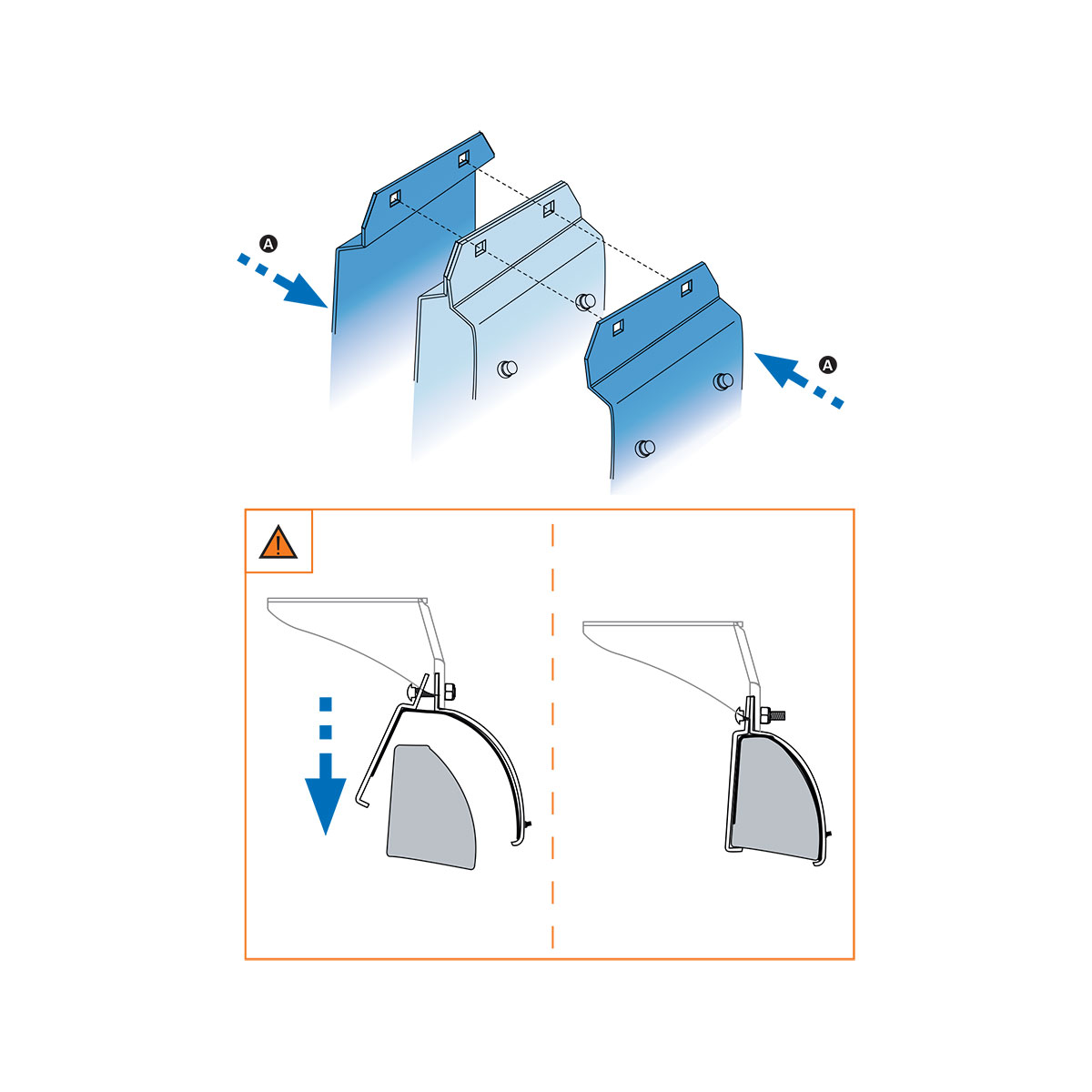 A

A