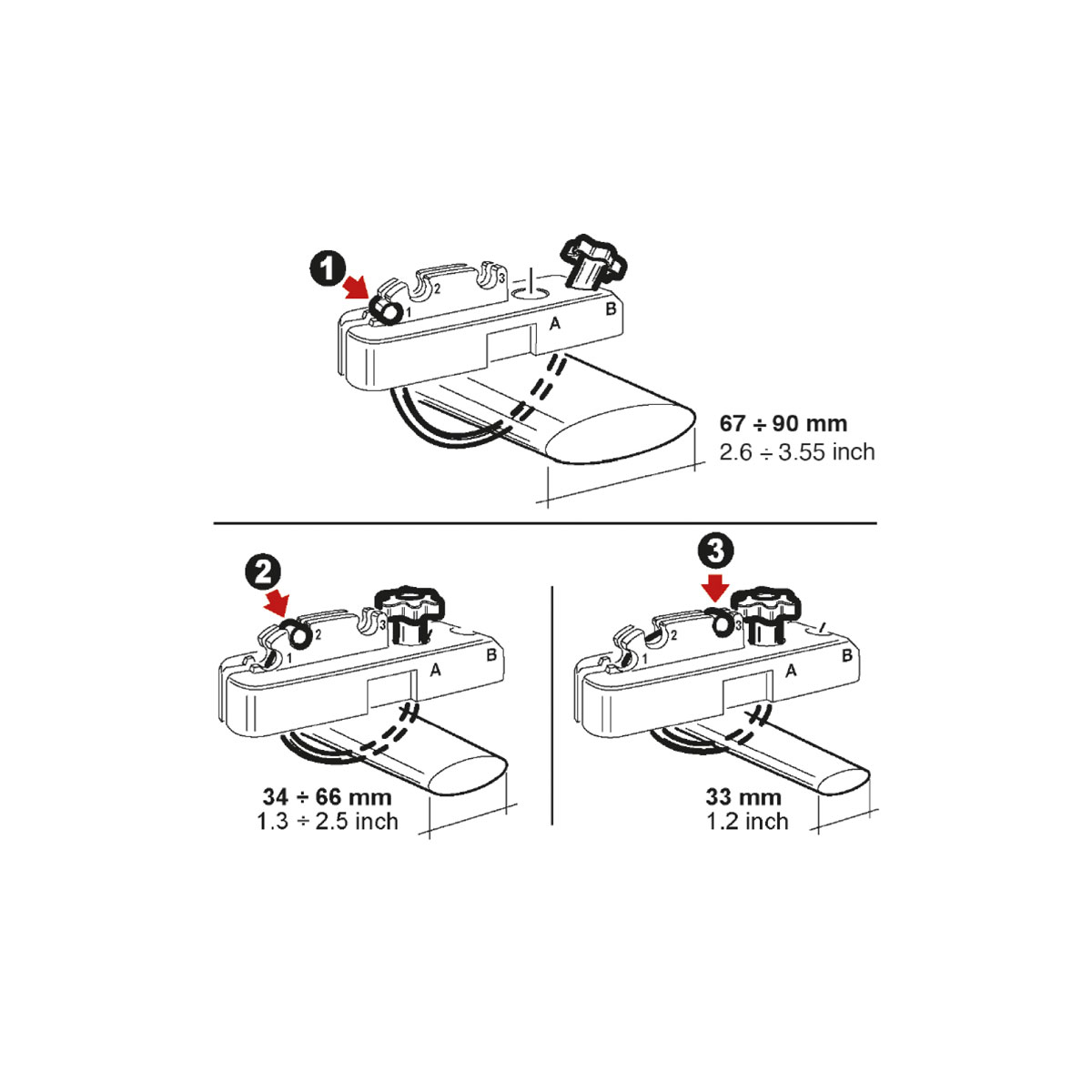 1

1 2 3

A B

67 ÷ 90 mm
2.6 ÷ 3.55 inch

2

1 2 3

A B

34 ÷ 66 mm
1.3 ÷ 2.5 inch

3

1 2 3

A B

33 mm
1.2 inch